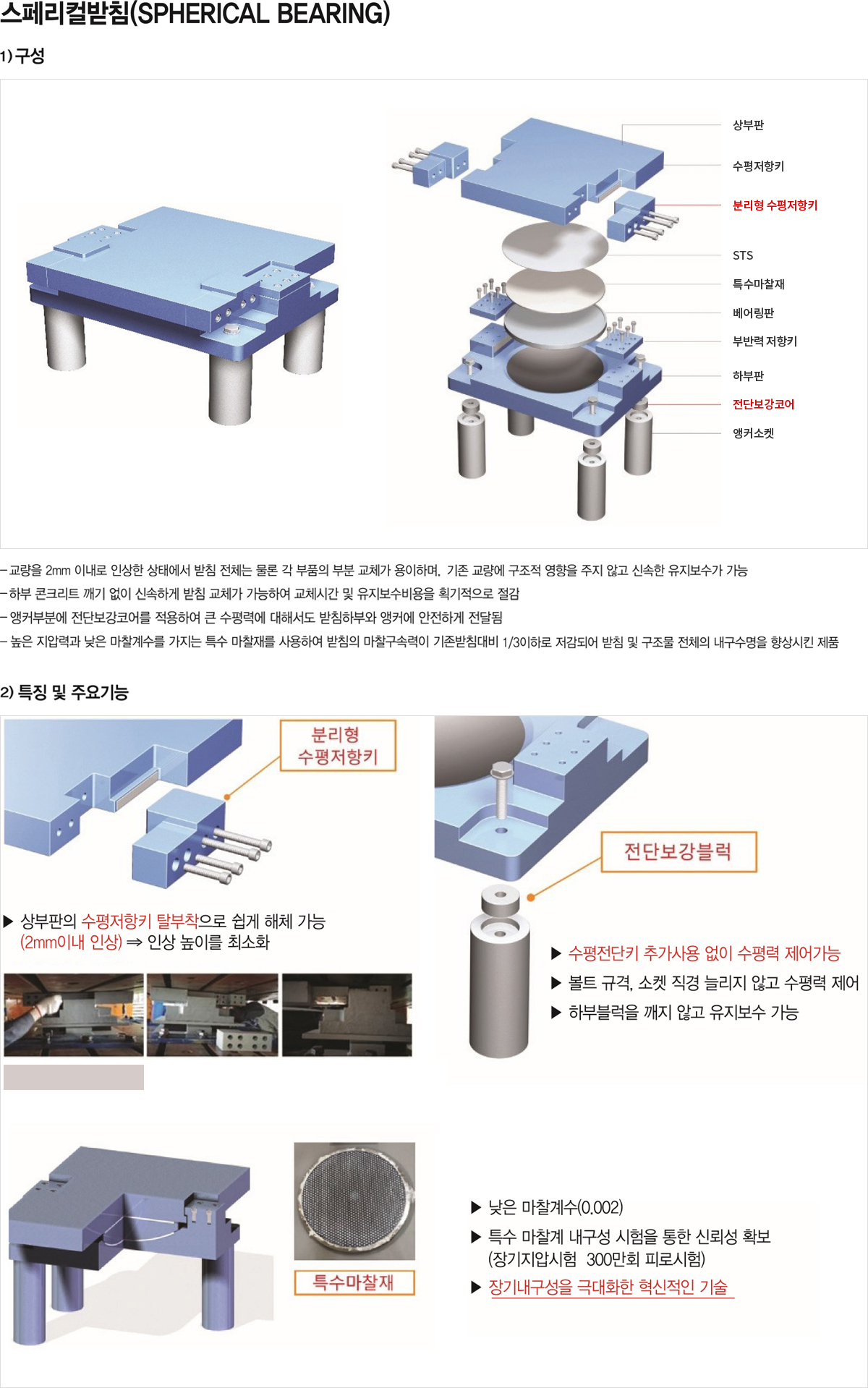 스페리컬받침(SPHERICAL BEARING)

1) 구성

상부판
수평저항키
분리형 수평저항키
STS
특수마찰재
베어링판
부반력 저항키
하부판
전단보강코어
앵커소켓

– 교량을 2mm 이내로 인상한 상태에서 받침 전체는 물론 각 부품의 부분 교체가 용이하며, 기존 교량에 구조적 영향을 주지 않고 신속한 유지보수가 가능
– 하부 콘크리트 깨기 없이 신속하게 받침 교체가 가능하여 교체시간 및 유지보수비용을 획기적으로 절감
– 앵커부분에 전단보강코어를 적용하여 큰 수평력에 대해서도 받침하부와 앵커에 안전하게 전달됨
– 높은 지압력과 낮은 마찰계수를 가지는 특수 마찰재를 사용하여 받침의 마찰구속력이 기존받침대비 1/30이하로 저감되어 받침 및 구조물 전체의 내구수명을 향상시킨 제품

2) 특징 및 주요기능

분리형 수평저항키

▶ 상부판의 수평저항키 탈부착으로 쉽게 해체 가능 (2mm이내 인상) ⇒ 인상 높이를 최소화

전단보강블럭

▶ 수평전단키 추가사용 없이 수평력 제어가능
▶ 볼트 규격, 소켓 직경 늘리지 않고 수평력 제어
▶ 하부블럭을 깨지 않고 유지보수 가능

특수마찰재

▶ 낮은 마찰계수(0.002)
▶ 특수 마찰계 내구성 시험을 통한 신뢰성 확보 (장기지압시험 300만회 피로시험)
▶ 장기내구성을 극대화한 혁신적인 기술